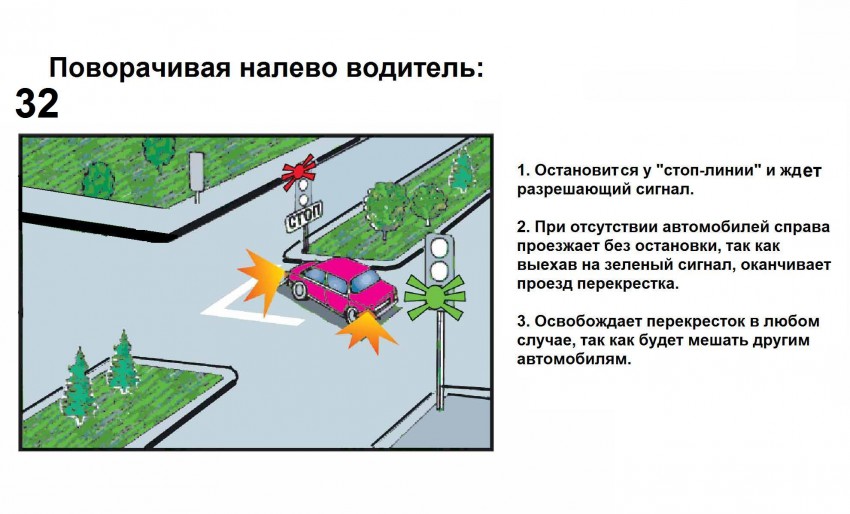 Поворачивая налево водитель:
32

СТОП

1. Остановится у "стоп-линии" и ждет разрешающий сигнал.

2. При отсутствии автомобилей справа проезжает без остановки, так как выехав на зеленый сигнал, оканчивает проезд перекрестка.

3. Освобождает перекресток в любом случае, так как будет мешать другим автомобилям.