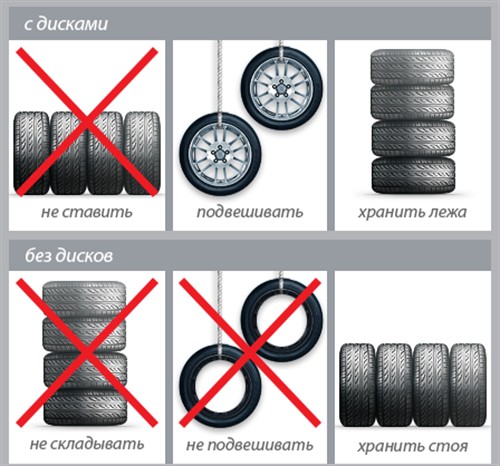 с дисками

не ставить

подвешивать

хранить лежа

без дисков

не складывать

не подвешивать

хранить стоя