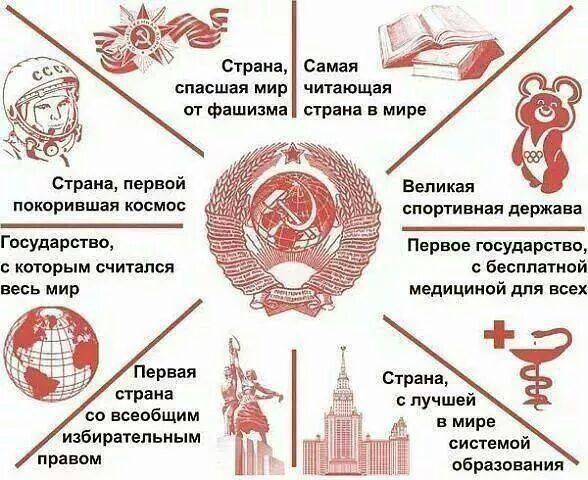 СССР

Страна, спасшая мир от фашизма

Самая читающая страна в мире

Страна, первой покорившая космос

Великая спортивная держава

Государство, с которым считался весь мир

Первое государство, с бесплатной медициной для всех

Первая страна со всеобщим избирательным правом

Страна, с лучшей в мире системой образования