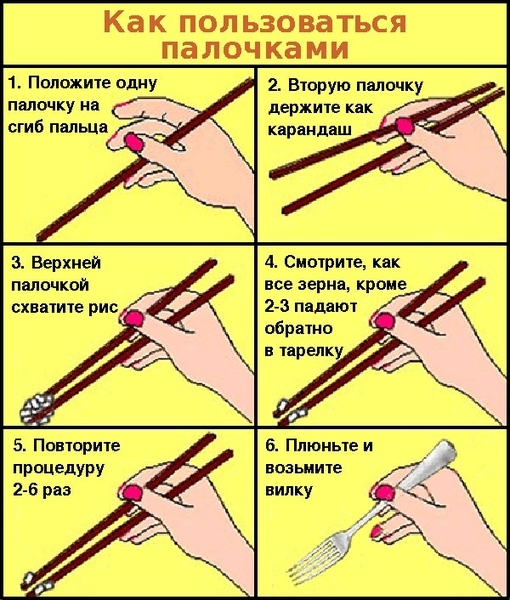 Как пользоваться палочками

1. Положите одну палочку на сгиб пальца

2. Вторую палочку держите как карандаш

3. Верхней палочкой схватите рис

4. Смотрите, как все зерна, кроме 2-3 падают обратно в тарелку

5. Повторите процедуру 2-6 раз

6. Плюньте и возьмите вилку